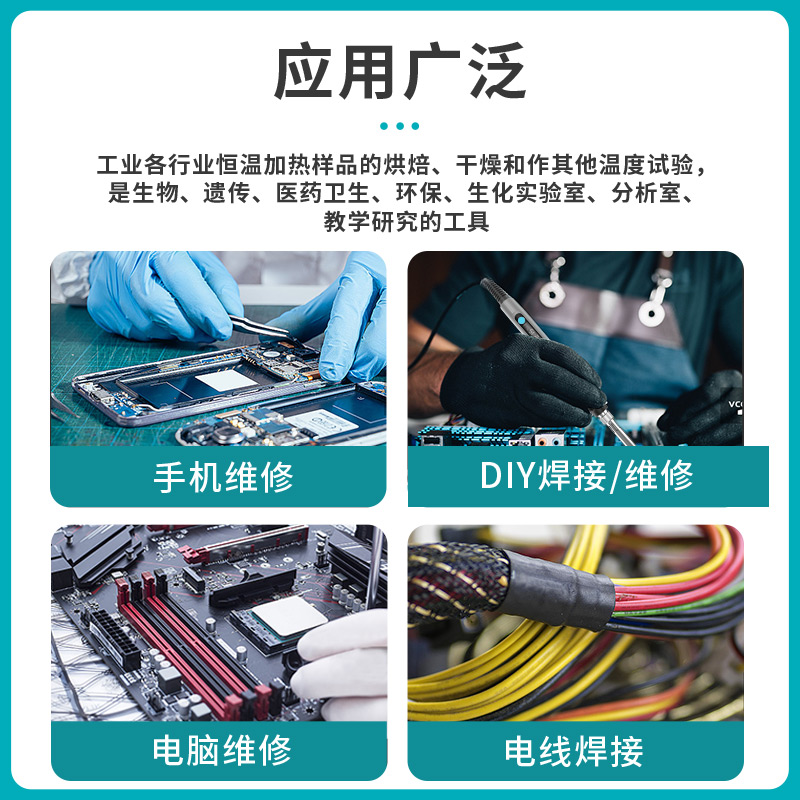 应用广泛

工业各行业恒温加热样品的烘焙、干燥和作其他温度试验，是生物、遗传、医药卫生、环保、生化实验室、分析室、教学研究的工具

手机维修

DIY焊接/维修

电脑维修

电线焊接