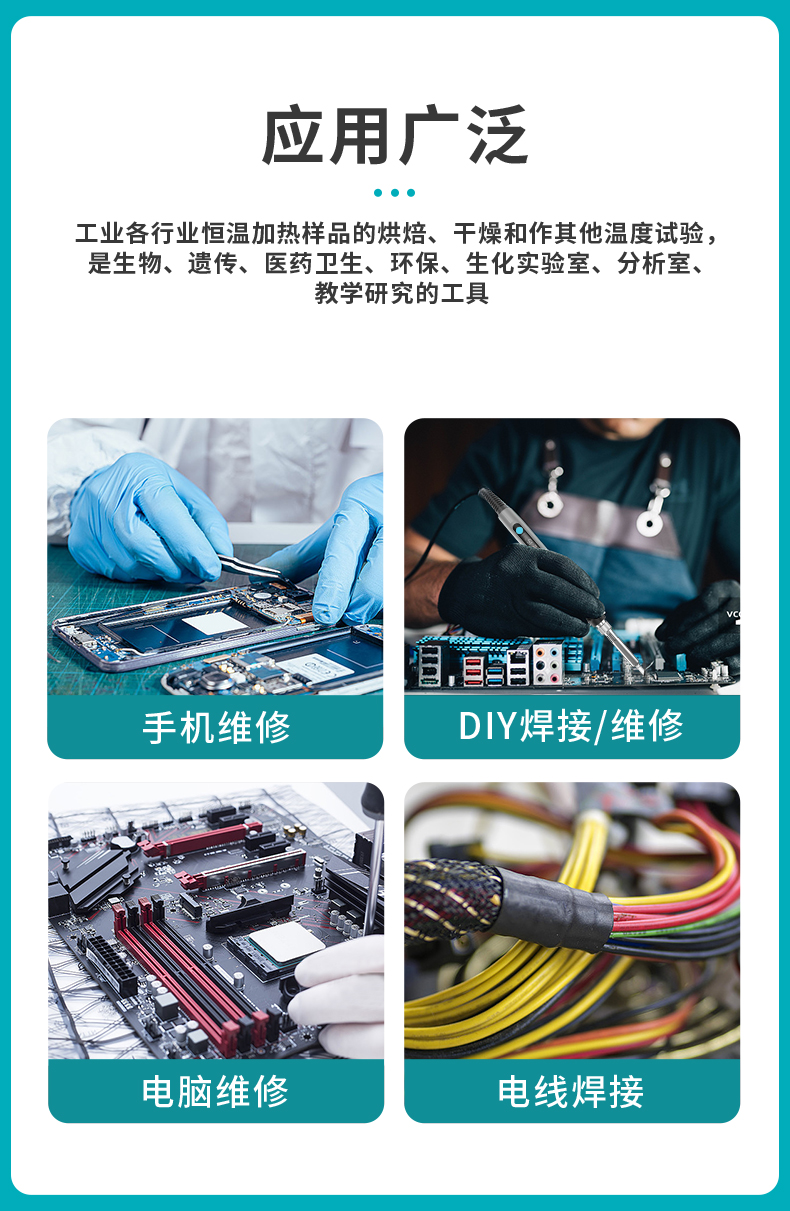 应用广泛

工业各行业恒温加热样品的烘焙、干燥和作其他温度试验，是生物、遗传、医药卫生、环保、生化实验室、分析室、教学研究的工具

手机维修

DIY焊接/维修

电脑维修

电线焊接